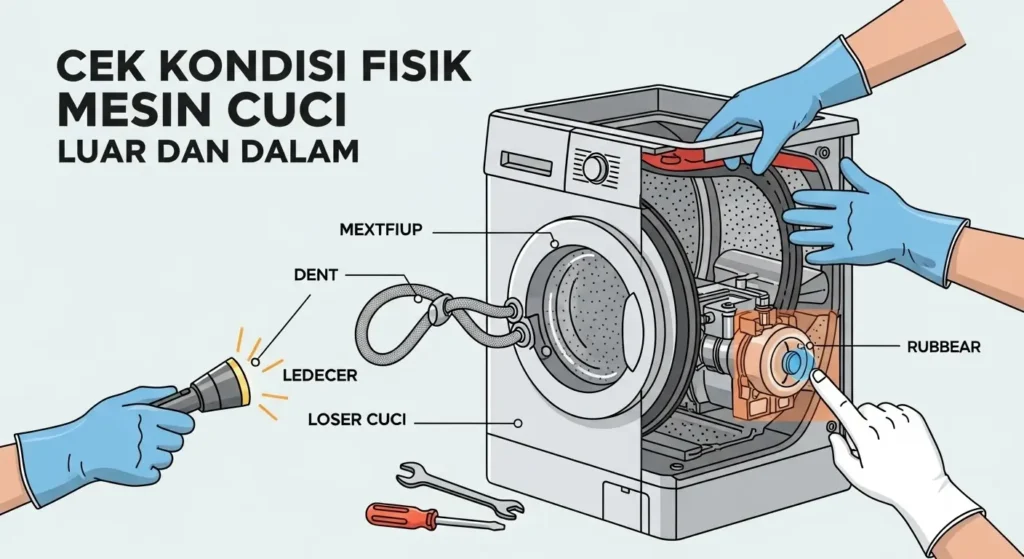 CEK KONDISI FISIK
MESIN CUCI
LUAR DAN DALAM

MEXTFIUP

DENT

LEDECER

LOSER CUCI

RUBBEAR